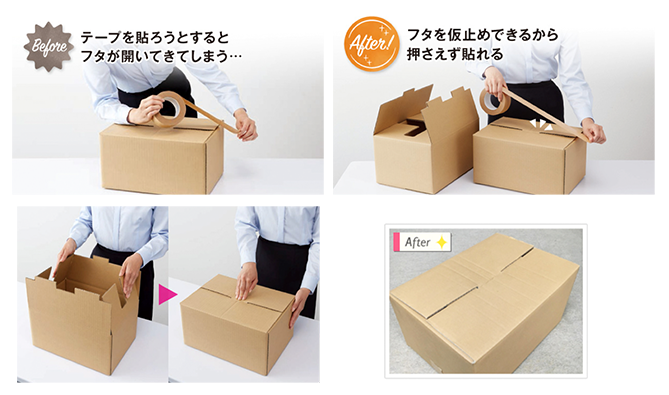 Before

テープを貼ろうとすると
フタが開いてきてしまう…

After!

フタを仮止めできるから
押さえず貼れる

After